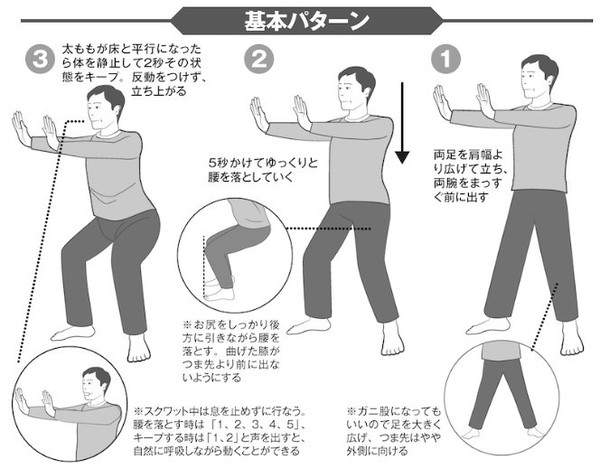 基本パターン

3
太ももが床と平行になったら体を静止して2秒その状態をキープ。反動をつけず、立ち上がる

2
5秒かけてゆっくりと腰を落としていく

1
両足を肩幅より広げて立ち、両腕をまっすぐ前に出す

※お尻をしっかり後方に引きながら腰を落とす。曲げた膝がつま先より前に出ないようにする

※スクワット中は息を止めずに行なう。腰を落とす時は「1、2、3、4、5」、キープする時は「1、2」と声を出すと、自然に呼吸しながら動くことができる

※ガニ股になってもいいので足を大きく広げ、つま先はやや外側に向ける