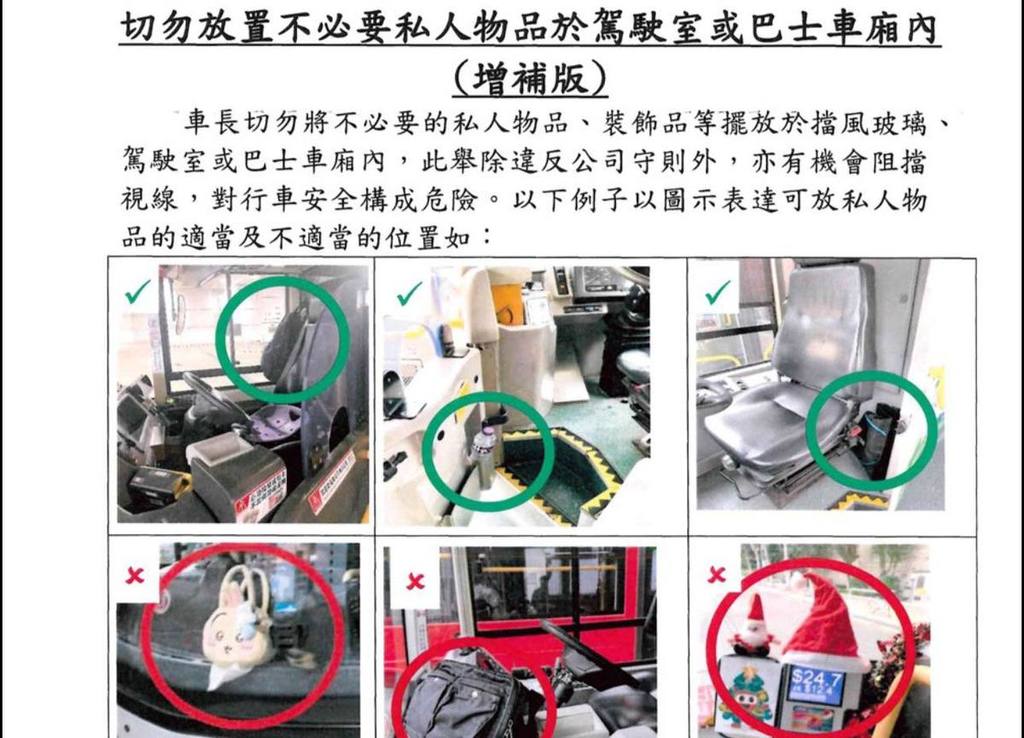 切勿放置不必要私人物品於駕駛室或巴士車廂內
(增補版)

車長切勿將不必要的私人物品、裝飾品等擺放於擋風玻璃、駕駛室或巴士車廂內，此舉除違反公司守則外，亦有機會阻擋視線，對行車安全構成危險。以下例子以圖示表達可放私人物品的適當及不適當的位置如：

✓

✓

✓

×

×

×

$24.7