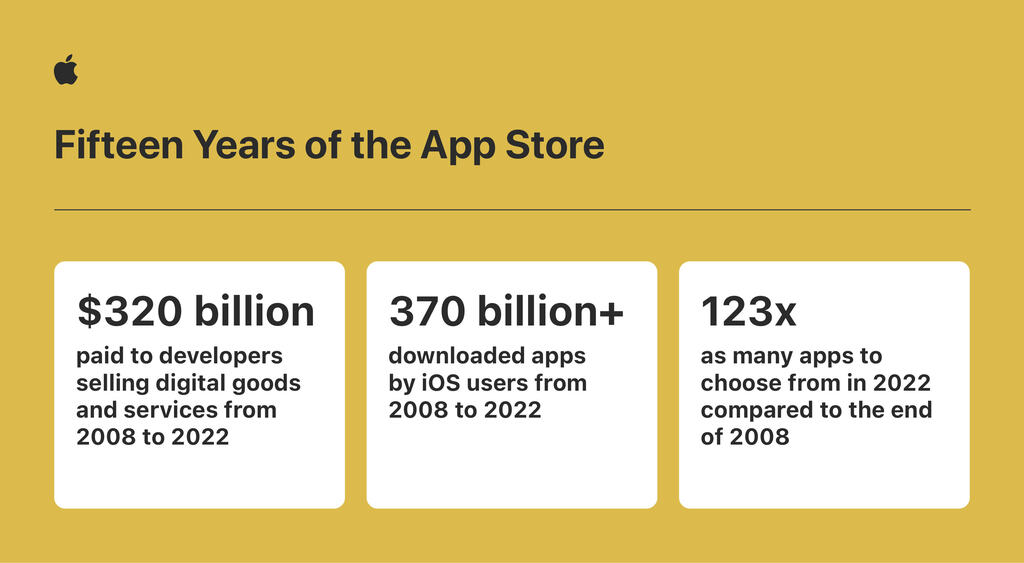 Fifteen Years of the App Store

\$320 billion
paid to developers selling digital goods and services from 2008 to 2022

370 billion+
downloaded apps by iOS users from 2008 to 2022

123x
as many apps to choose from in 2022 compared to the end of 2008